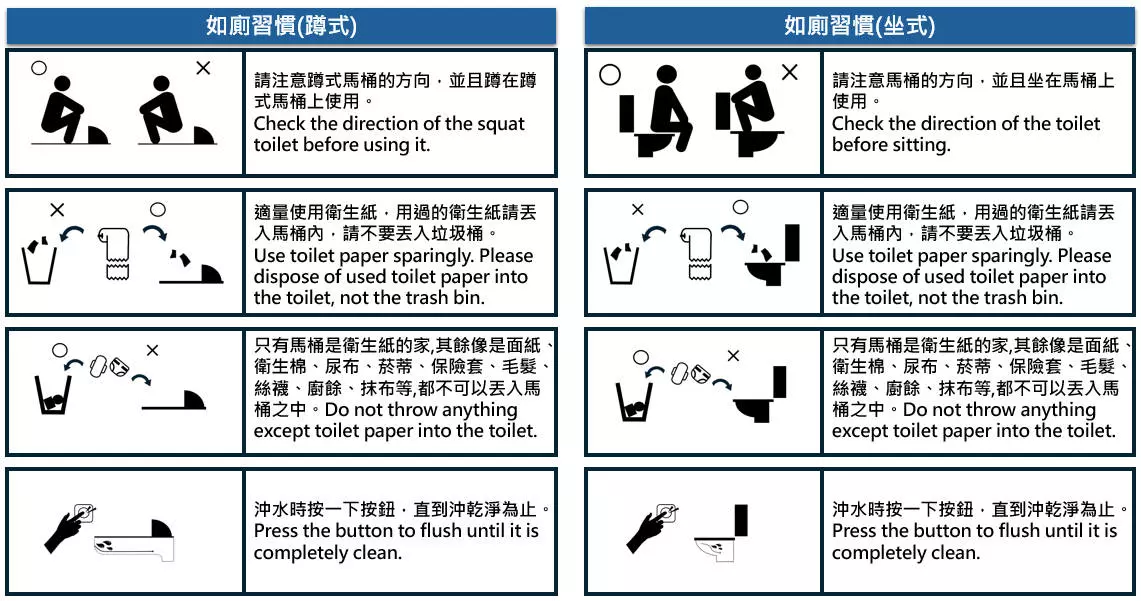 如廁習慣(蹲式)

○ ×

請注意蹲式馬桶的方向，並且蹲在蹲式馬桶上使用。
Check the direction of the squat toilet before using it.

× ○

適量使用衛生紙，用過的衛生紙請丟入馬桶內，請不要丟入垃圾桶。
Use toilet paper sparingly. Please dispose of used toilet paper into the toilet, not the trash bin.

○ ×

只有馬桶是衛生紙的家,其餘像是面紙、衛生棉、尿布、菸蒂、保險套、毛髮、絲襪、廚餘、抹布等,都不可以丟入馬桶之中。Do not throw anything except toilet paper into the toilet.

沖水時按一下按鈕，直到沖乾淨為止。
Press the button to flush until it is completely clean.

如廁習慣(坐式)

○ ×

請注意馬桶的方向，並且坐在馬桶上使用。
Check the direction of the toilet before sitting.

× ○

適量使用衛生紙，用過的衛生紙請丟入馬桶內，請不要丟入垃圾桶。
Use toilet paper sparingly. Please dispose of used toilet paper into the toilet, not the trash bin.

○ ×

只有馬桶是衛生紙的家,其餘像是面紙、衛生棉、尿布、菸蒂、保險套、毛髮、絲襪、廚餘、抹布等,都不可以丟入馬桶之中。Do not throw anything except toilet paper into the toilet.

沖水時按一下按鈕，直到沖乾淨為止。
Press the button to flush until it is completely clean.