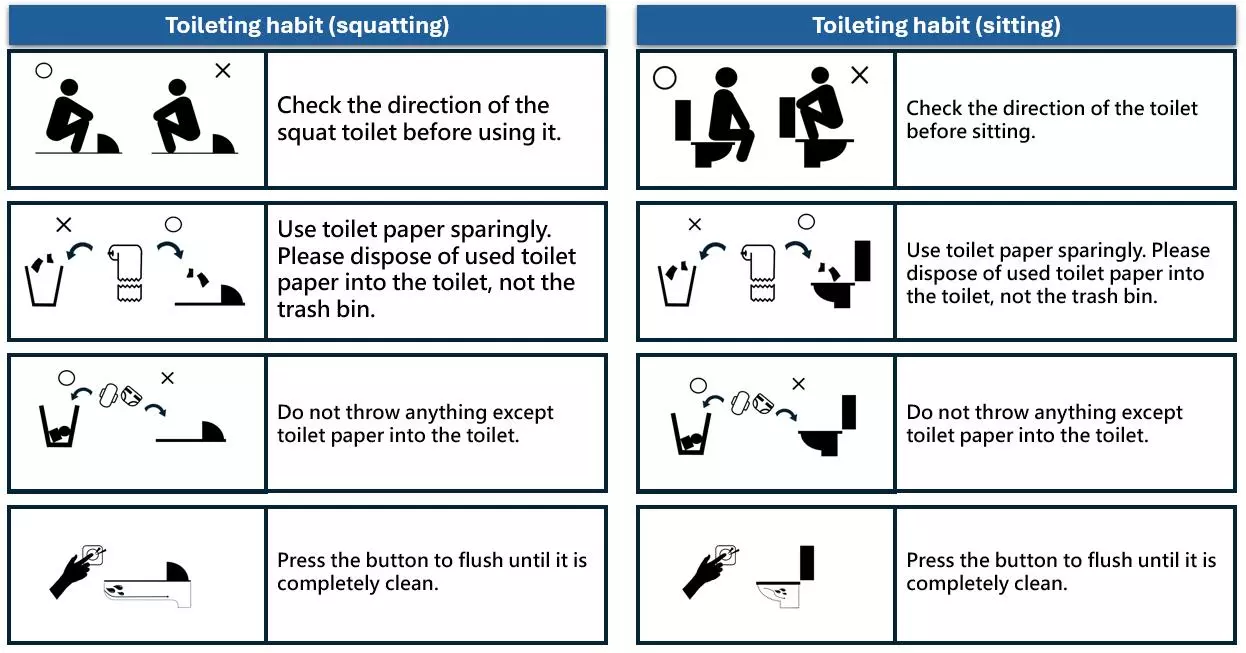 Toileting habit (squatting)

○ ×

Check the direction of the squat toilet before using it.

× ○

Use toilet paper sparingly. Please dispose of used toilet paper into the toilet, not the trash bin.

○ ×

Do not throw anything except toilet paper into the toilet.

Press the button to flush until it is completely clean.

Toileting habit (sitting)

○ ×

Check the direction of the toilet before sitting.

× ○

Use toilet paper sparingly. Please dispose of used toilet paper into the toilet, not the trash bin.

○ ×

Do not throw anything except toilet paper into the toilet.

Press the button to flush until it is completely clean.